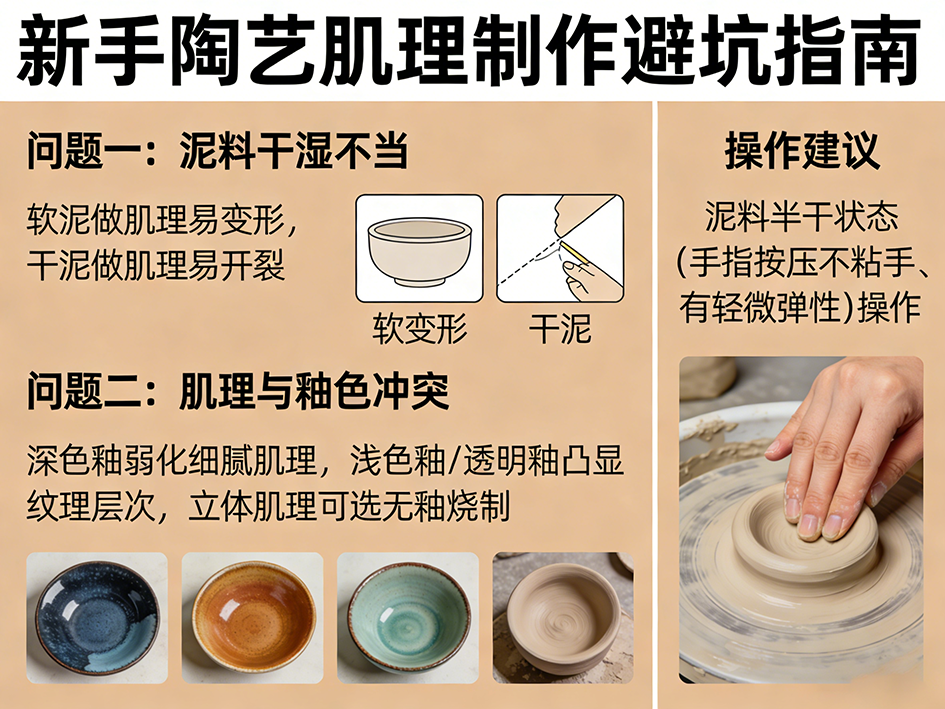 新手陶艺肌理制作避坑指南

问题一：泥料干湿不当

软泥做肌理易变形，干泥做肌理易开裂

软变形

干泥

问题二：肌理与釉色冲突

深色釉弱化细腻肌理，浅色釉/透明釉凸显纹理层次，立体肌理可选无釉烧制

操作建议

泥料半干状态（手指按压不粘手、有轻微弹性）操作