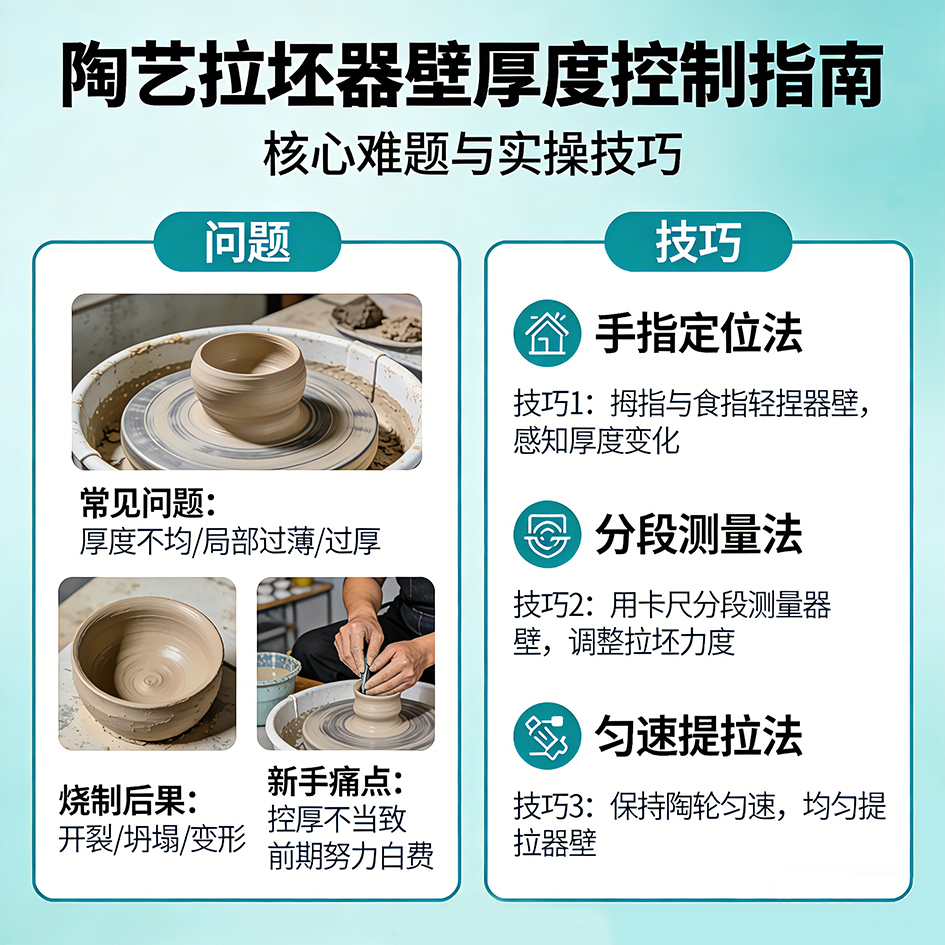 陶艺拉坯器壁厚度控制指南

核心难题与实操技巧

问题

常见问题：
厚度不均/局部过薄/过厚

烧制后果：
开裂/坍塌/变形

新手痛点：
控厚不当致前期努力白费

技巧

手指定位法

技巧1：拇指与食指轻捏器壁，感知厚度变化

分段测量法

技巧2：用卡尺分段测量器壁，调整拉坯力度

匀速提拉法

技巧3：保持陶轮匀速，均匀提拉器壁