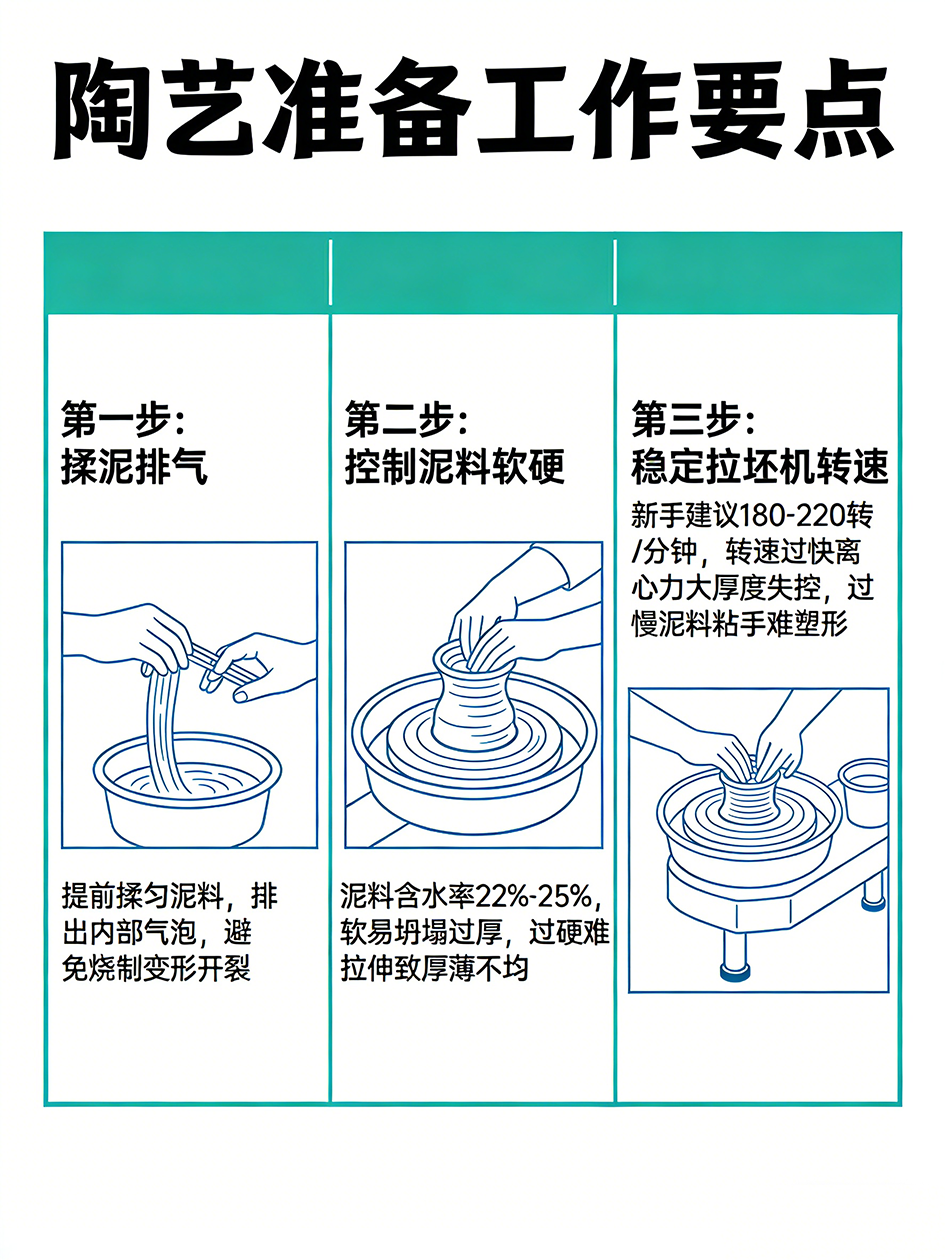 陶艺准备工作要点

第一步：
揉泥排气

提前揉匀泥料，排出内部气泡，避免烧制变形开裂

第二步：
控制泥料软硬

泥料含水率22%-25%，软易坍塌过厚，过硬难拉伸致厚薄不均

第三步：
稳定拉坯机转速

新手建议180-220转/分钟，转速过快离心力大厚度失控，过慢泥料粘手难塑形